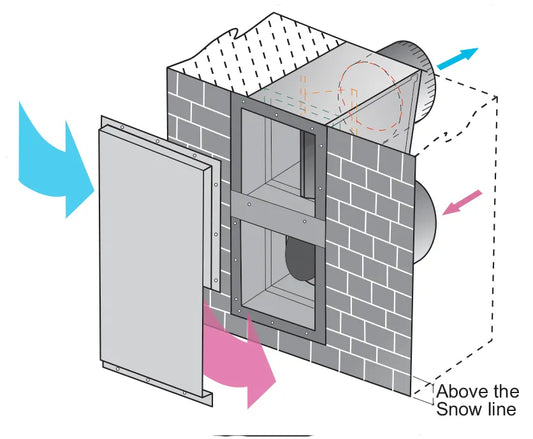 Above the Snow line