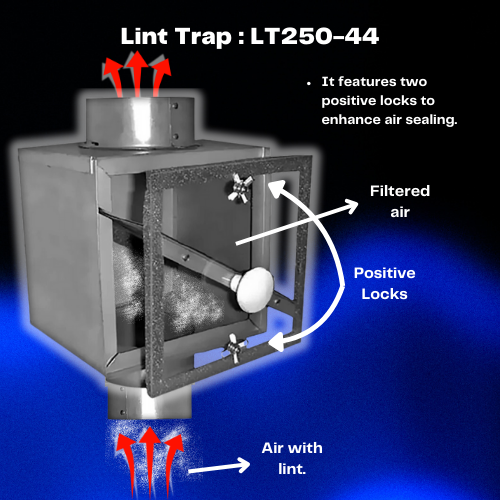 Lint Trap : LT250-44

• It features two positive locks to enhance air sealing.

Filtered air

Positive Locks

Air with lint.